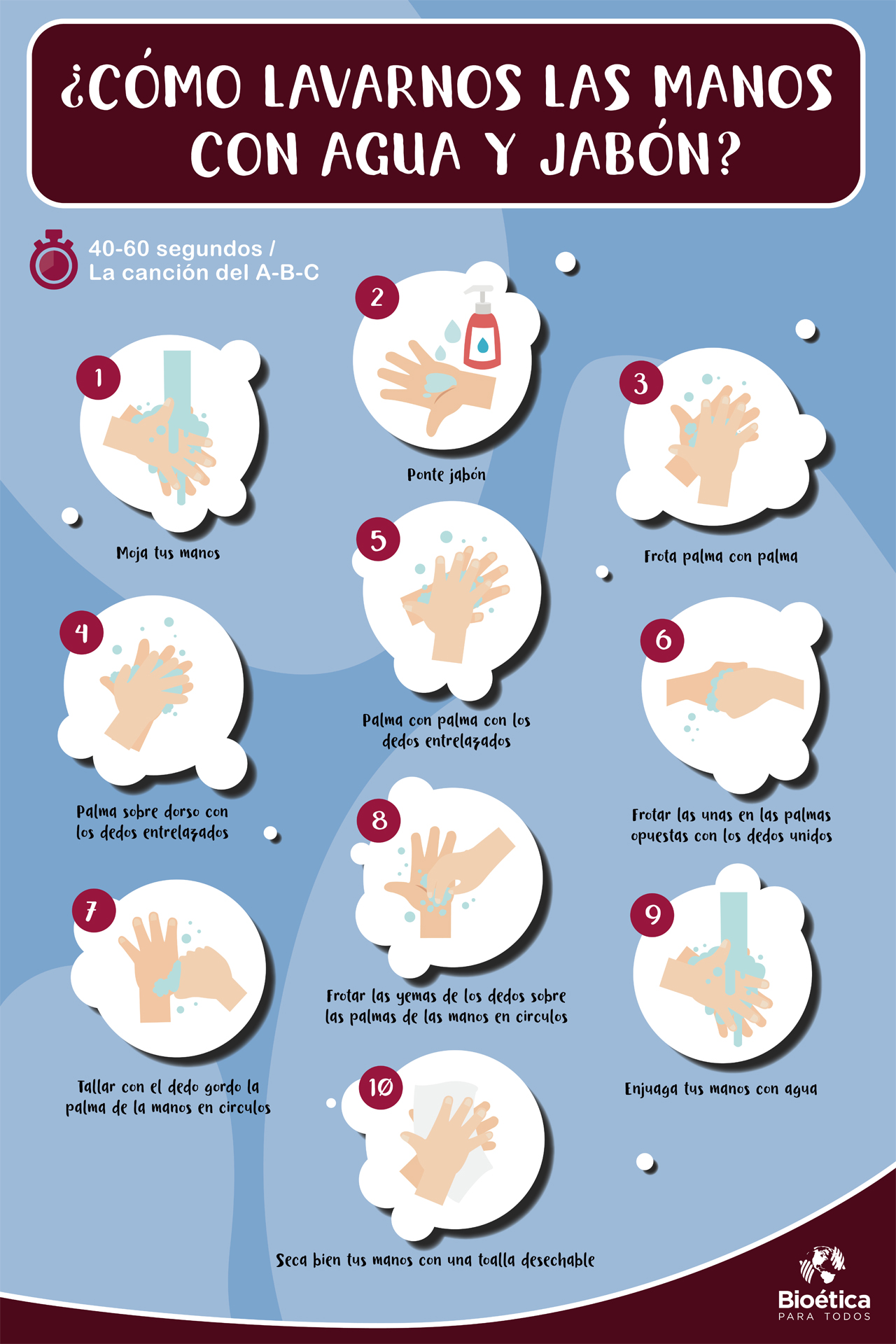 ¿CÓMO LAVARNOS LAS MANOS CON AGUA Y JABÓN?

40-60 segundos / La canción del A-B-C

1
Moja tus manos

2
Ponte jabón

3
Frota palma con palma

4
Palma sobre dorso con los dedos entrelazados

5
Palma con palma con los dedos entrelazados

6
Frotar las unas en las palmas opuestas con los dedos unidos

7
Tallar con el dedo gordo la palma de la manos en circulos

8
Frotar las yemas de los dedos sobre las palmas de las manos en circulos

9
Enjuaga tus manos con agua

10
Seca bien tus manos con una toalla desechable

Bioética PARA TODOS